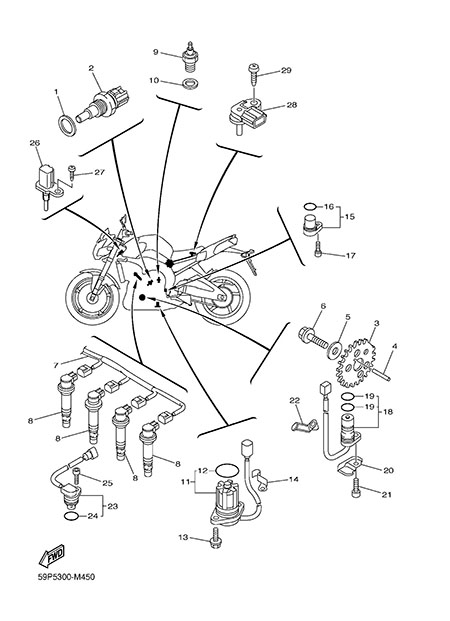 9
10
2
1
29
28
26
27
16
15
17
6
5
3
4
7
8
8
8
8
22
19
19
18
20
21
25
23
24
12
11
14
13
FWD
59P5300-M450